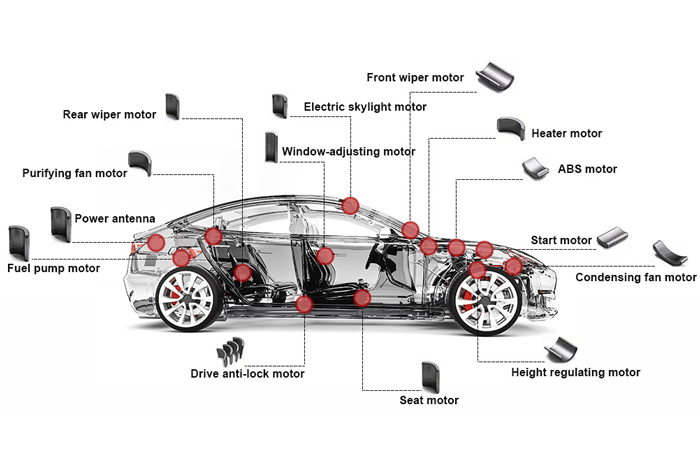 Front wiper motor
Rear wiper motor
Electric skylight motor
Heater motor
Window-adjusting motor
Purifying fan motor
ABS motor
Power antenna
Start motor
Fuel pump motor
Condensing fan motor
Drive anti-lock motor
Height regulating motor
Seat motor